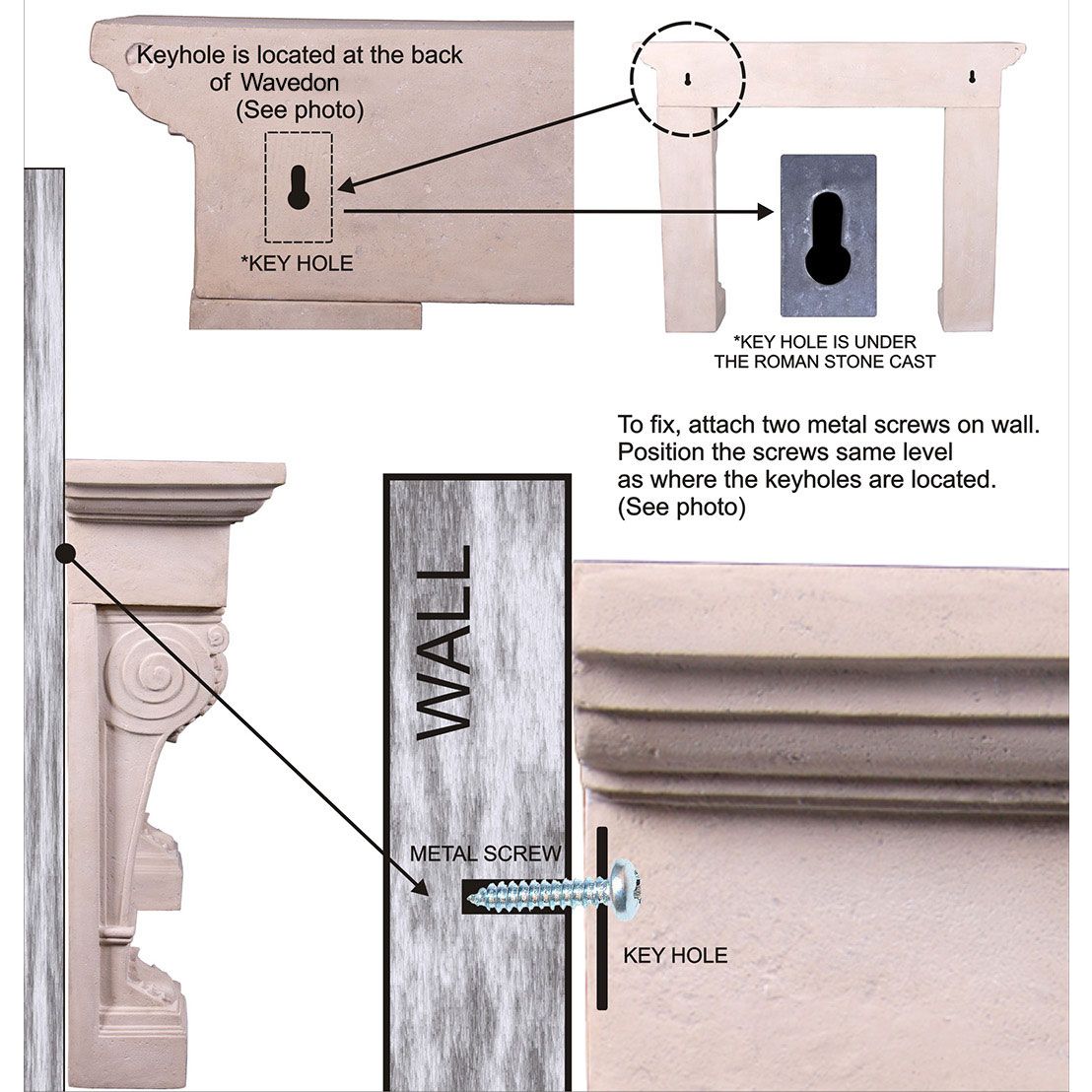 Keyhole is located at the back of Wavedon (See photo)

*KEY HOLE

*KEY HOLE IS UNDER THE ROMAN STONE CAST

To fix, attach two metal screws on wall. Position the screws same level as where the keyholes are located. (See photo)

WALL

METAL SCREW

KEY HOLE